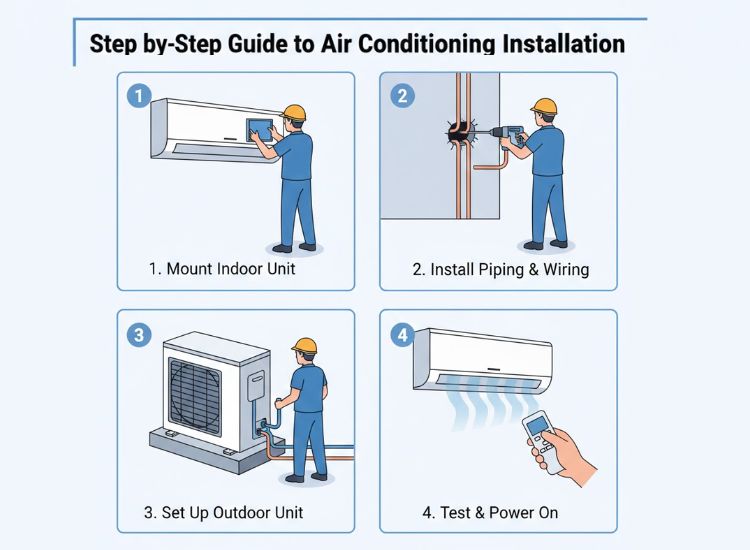 Step by-Step Guide to Air Conditioning Installation

1

1. Mount Indoor Unit

2

2. Install Piping & Wiring

3

3. Set Up Outdoor Unit

4

4. Test & Power On